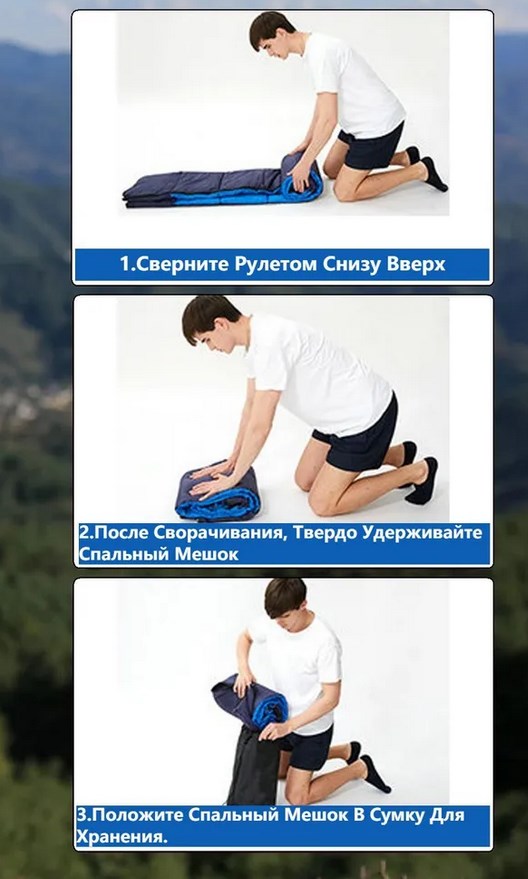 1.Сверните Рулетом Снизу Вверх

2.После Сворачивания, Твердо Удерживайте Спальный Мешок

3.Положите Спальный Мешок В Сумку Для Хранения.